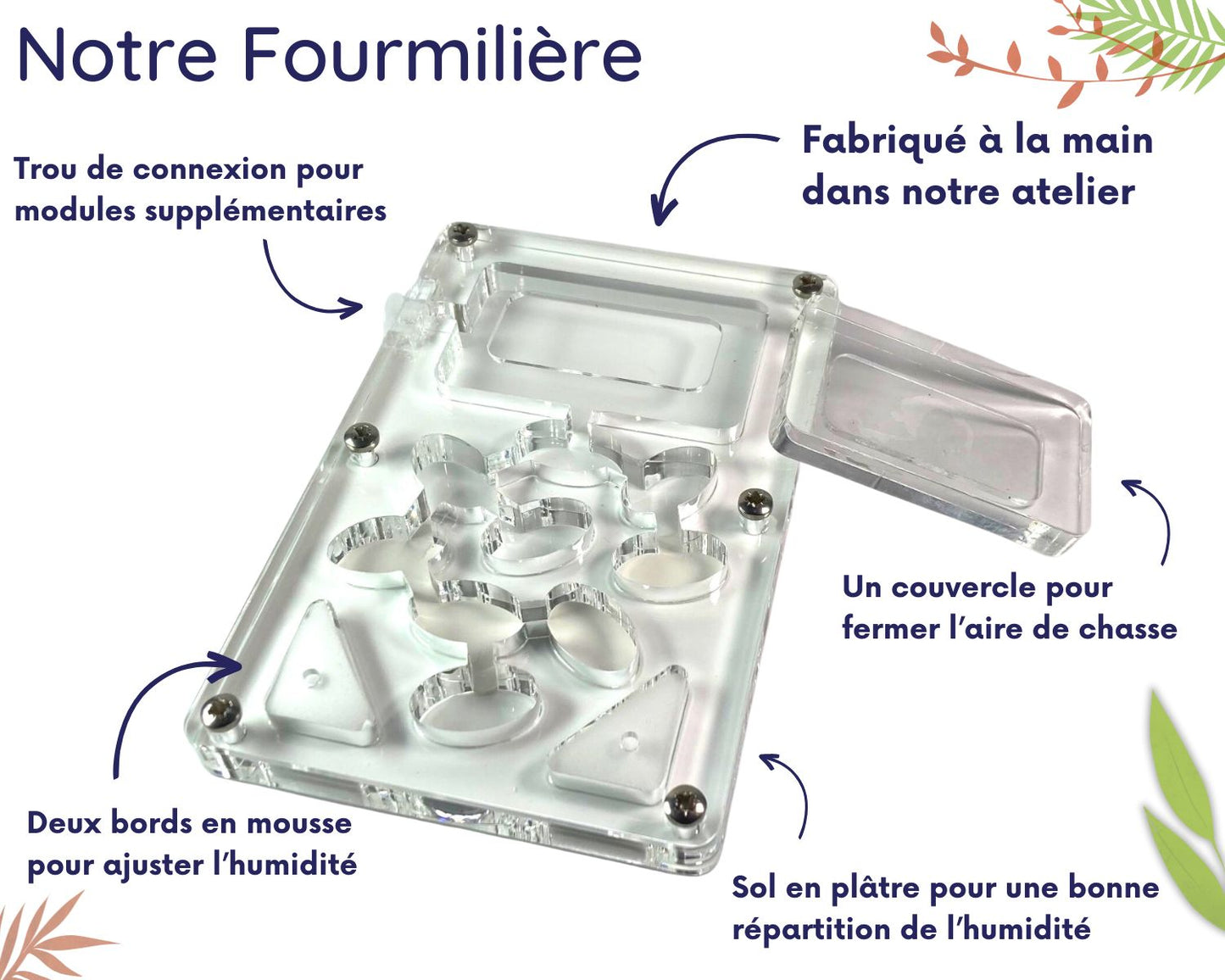 Notre Fourmilière

Trou de connexion pour modules supplémentaires

Fabriqué à la main dans notre atelier

Un couvercle pour fermer l'aire de chasse

Deux bords en mousse pour ajuster l'humidité

Sol en plâtre pour une bonne répartition de l'humidité