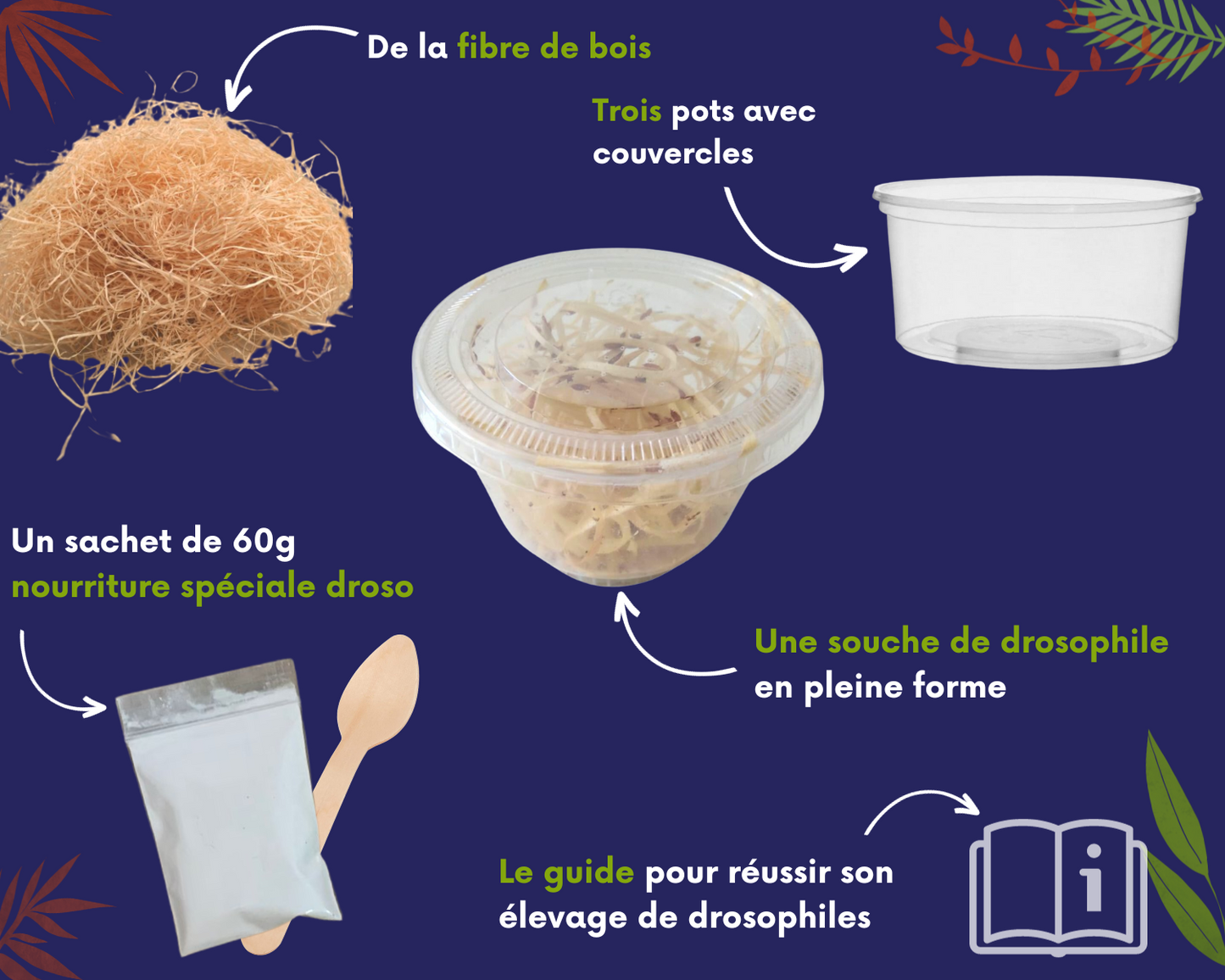 De la fibre de bois

Trois pots avec couvercles

Un sachet de 60g nourriture spéciale droso

Une souche de drosophile en pleine forme

Le guide pour réussir son élevage de drosophiles

i